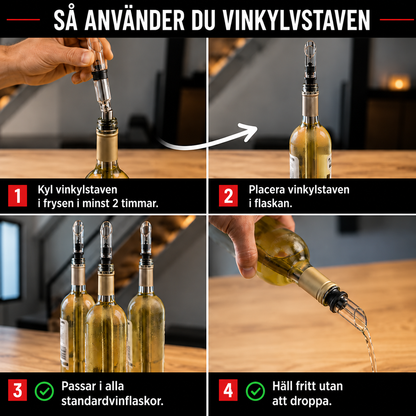 SÅ ANVÄNDER DU VINKYLVSTAVEN

1 Kyl vinkylstaven i frysen i minst 2 timmar.

2 Placera vinkylstaven i flaskan.

3 Passar i alla standardvinflaskor.

4 Häll fritt utan att droppa.