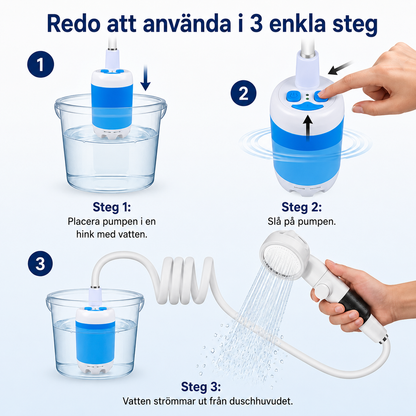 Redo att använda i 3 enkla steg

1

Steg 1:
Placera pumpen i en hink med vatten.

2

Steg 2:
Slå på pumpen.

3

Steg 3:
Vatten strömmar ut från duschhuvudet.